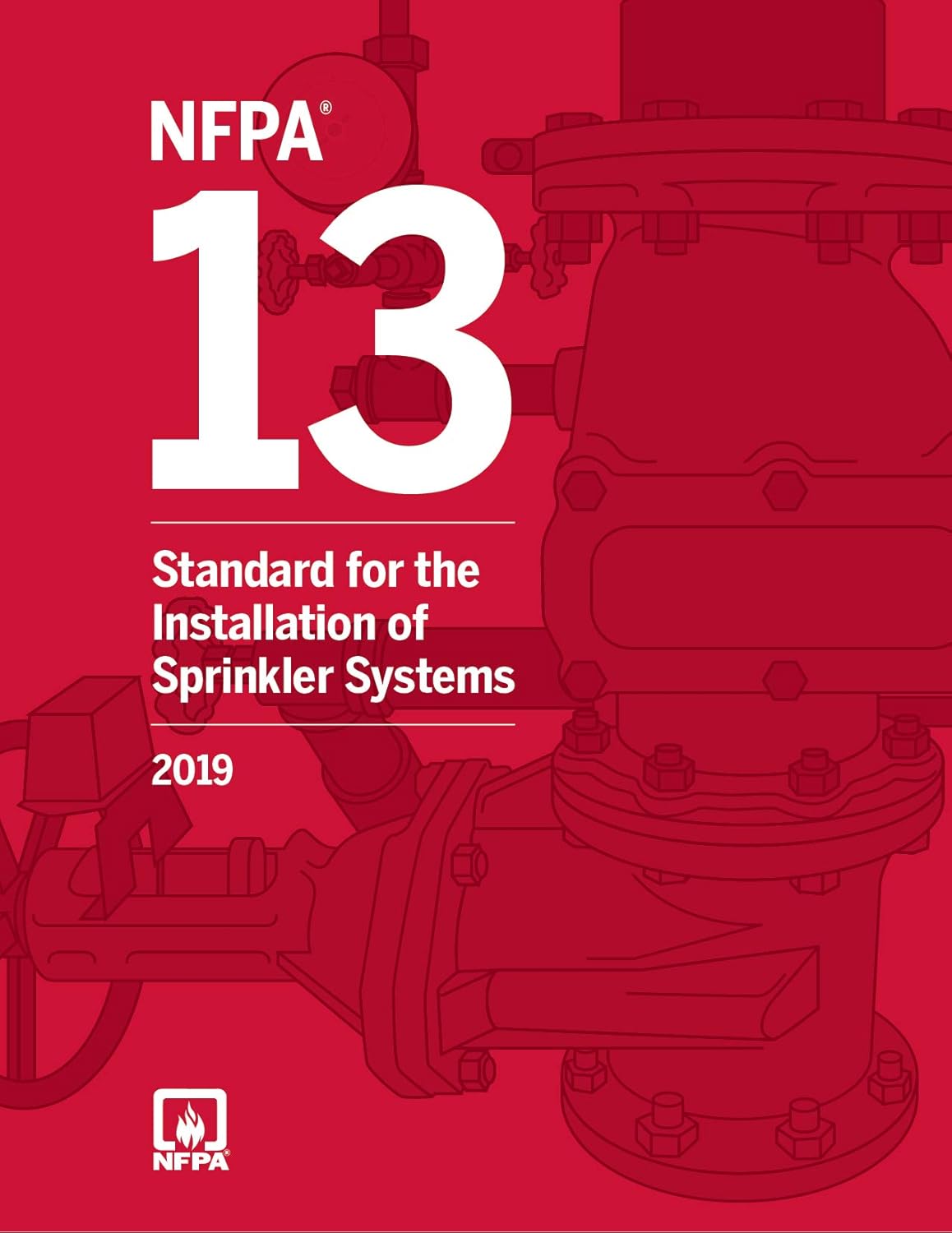 NFPA®

13

Standard for the Installation of Sprinkler Systems

2019

NFPA®